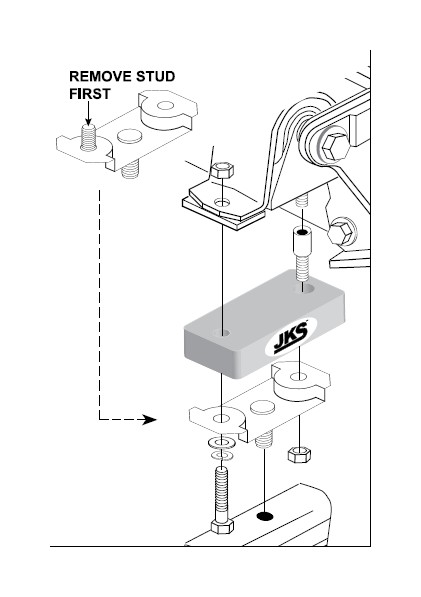 REMOVE STUD FIRST

JKS