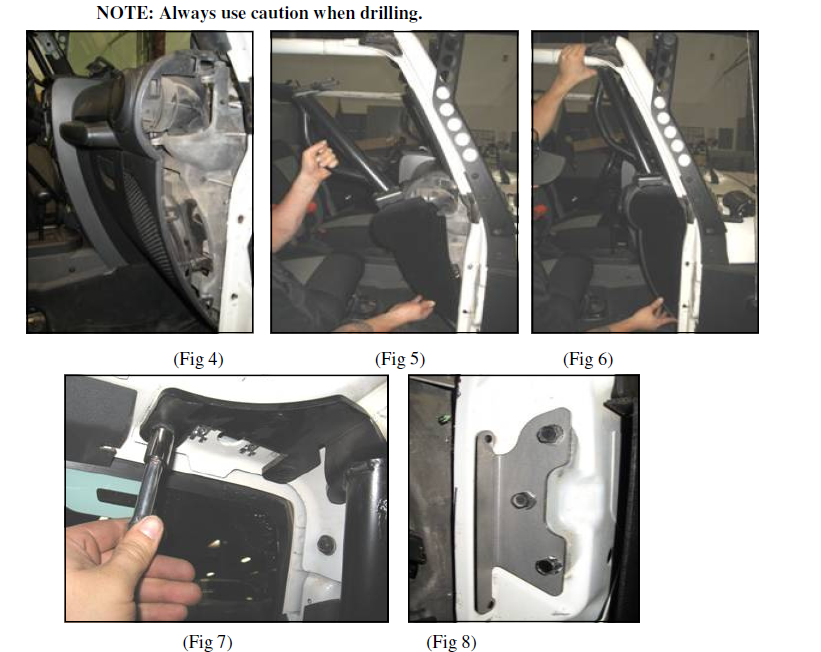 NOTE: Always use caution when drilling.

(Fig 4)

(Fig 5)

(Fig 6)

(Fig 7)

(Fig 8)